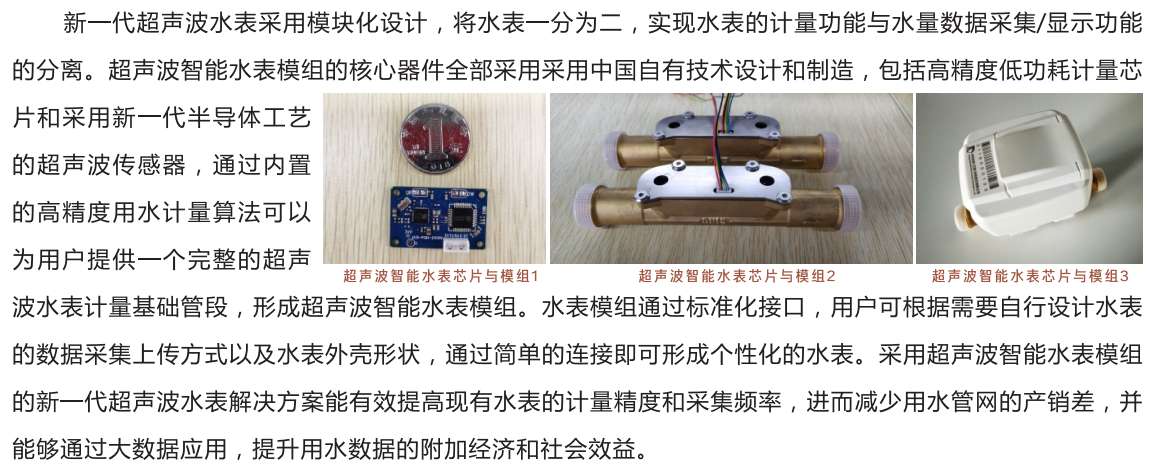 新一代超声波水表采用模块化设计，将水表一分为二，实现水表的计量功能与水量数据采集/显示功能的分离。超声波智能水表模组的核心器件全部采用采用中国自有技术设计和制造，包括高精度低功耗计量芯片和采用新一代半导体工艺的超声波传感器，通过内置的高精度用水计量算法可以为用户提供一个完整的超声波水表计量基础管段，形成超声波智能水表模组。水表模组通过标准化接口，用户可根据需要自行设计水表的数据采集上传方式以及水表外壳形状，通过简单的连接即可形成个性化的水表。采用超声波智能水表模组的新一代超声波水表解决方案能有效提高现有水表的计量精度和采集频率，进而减少用水管网的产销差，并能够通过大数据应用，提升用水数据的附加经济和社会效益。

超声波智能水表芯片与模组1

超声波智能水表芯片与模组2

超声波智能水表芯片与模组3